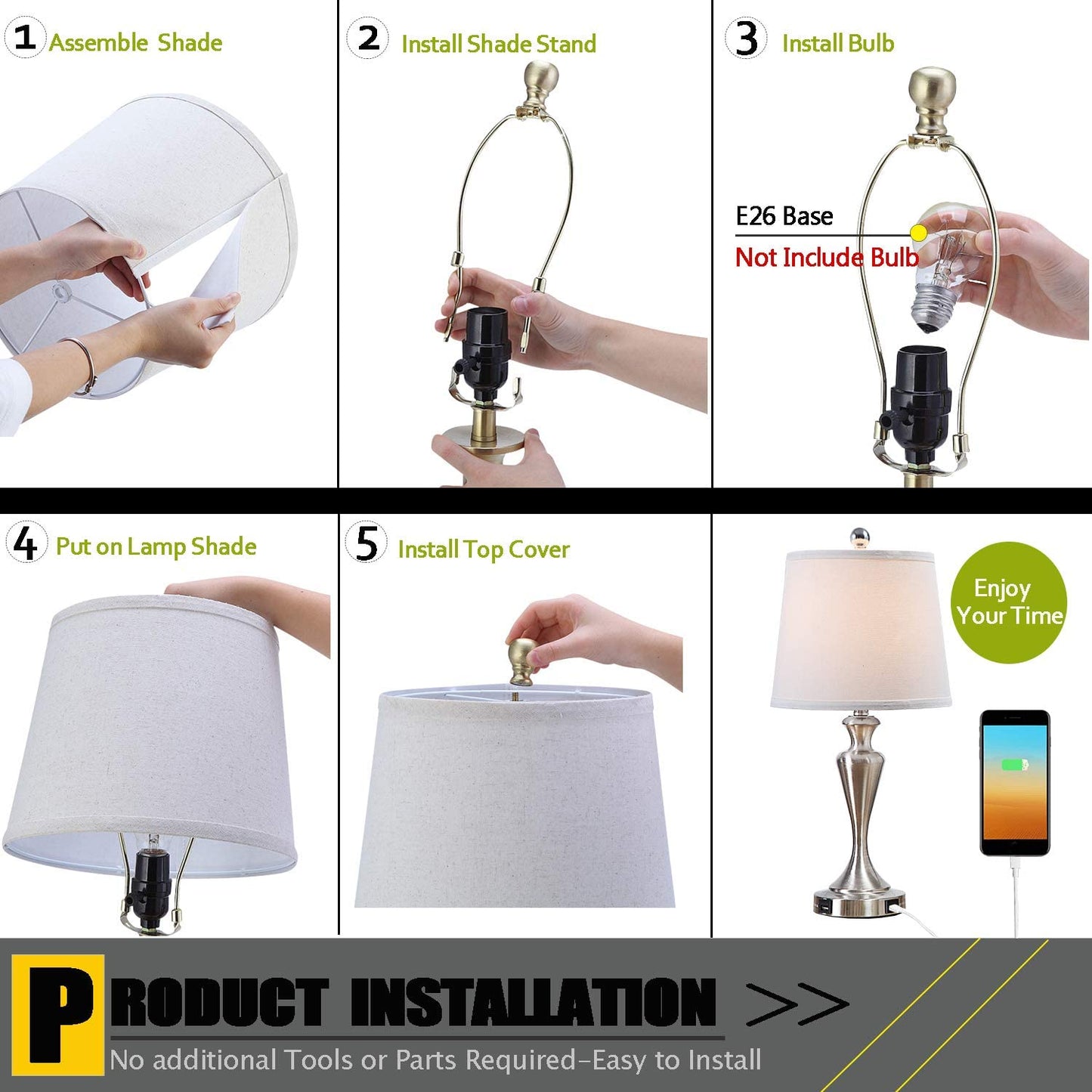 1 Assemble Shade

2 Install Shade Stand

3 Install Bulb

E26 Base

Not Include Bulb

4 Put on Lamp Shade

5 Install Top Cover

Enjoy Your Time

PRODUCT INSTALLATION >>

No additional Tools or Parts Required-Easy to Install