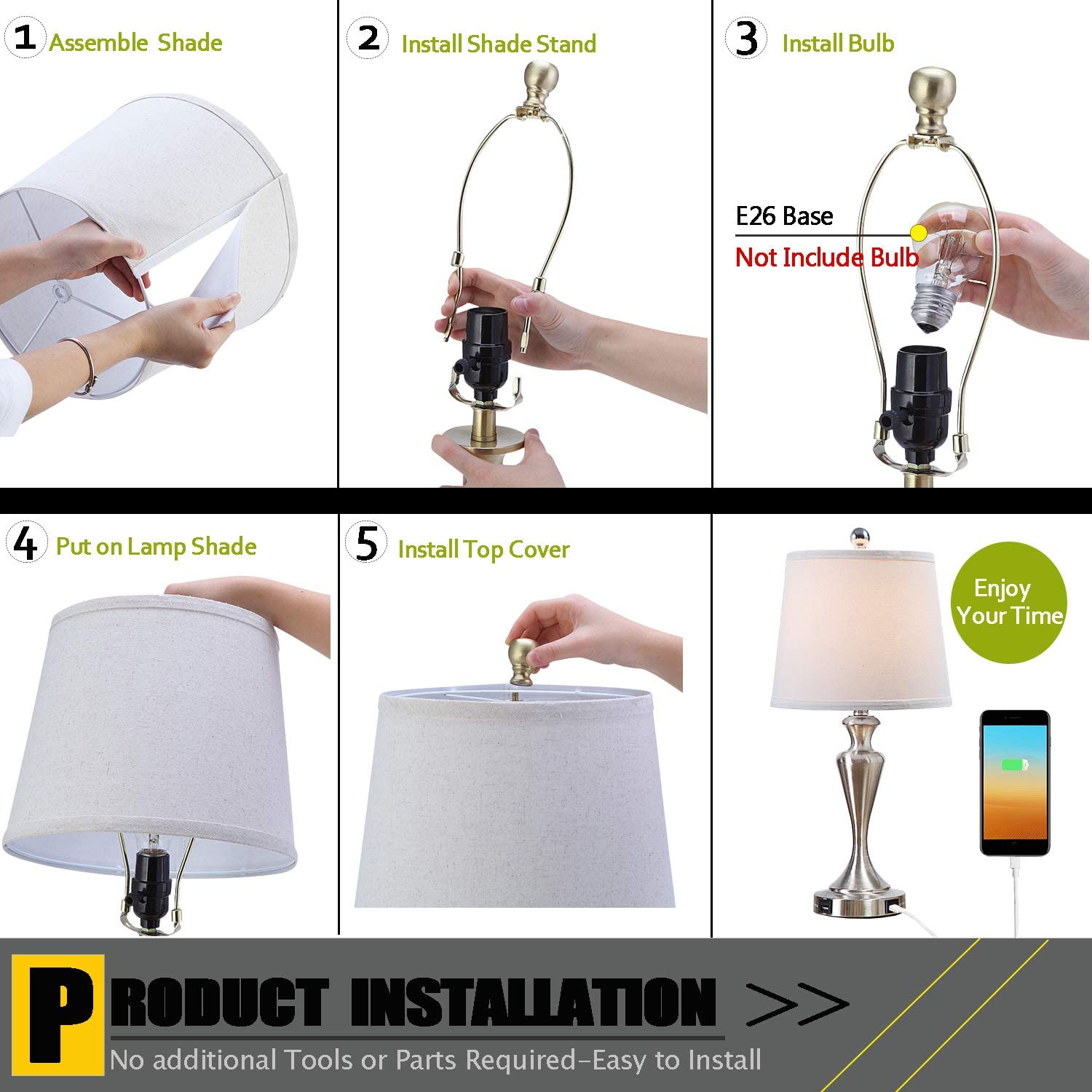 1 Assemble Shade

2 Install Shade Stand

3 Install Bulb

E26 Base

Not Include Bulb

4 Put on Lamp Shade

5 Install Top Cover

Enjoy Your Time

PRODUCT INSTALLATION >>

No additional Tools or Parts Required-Easy to Install